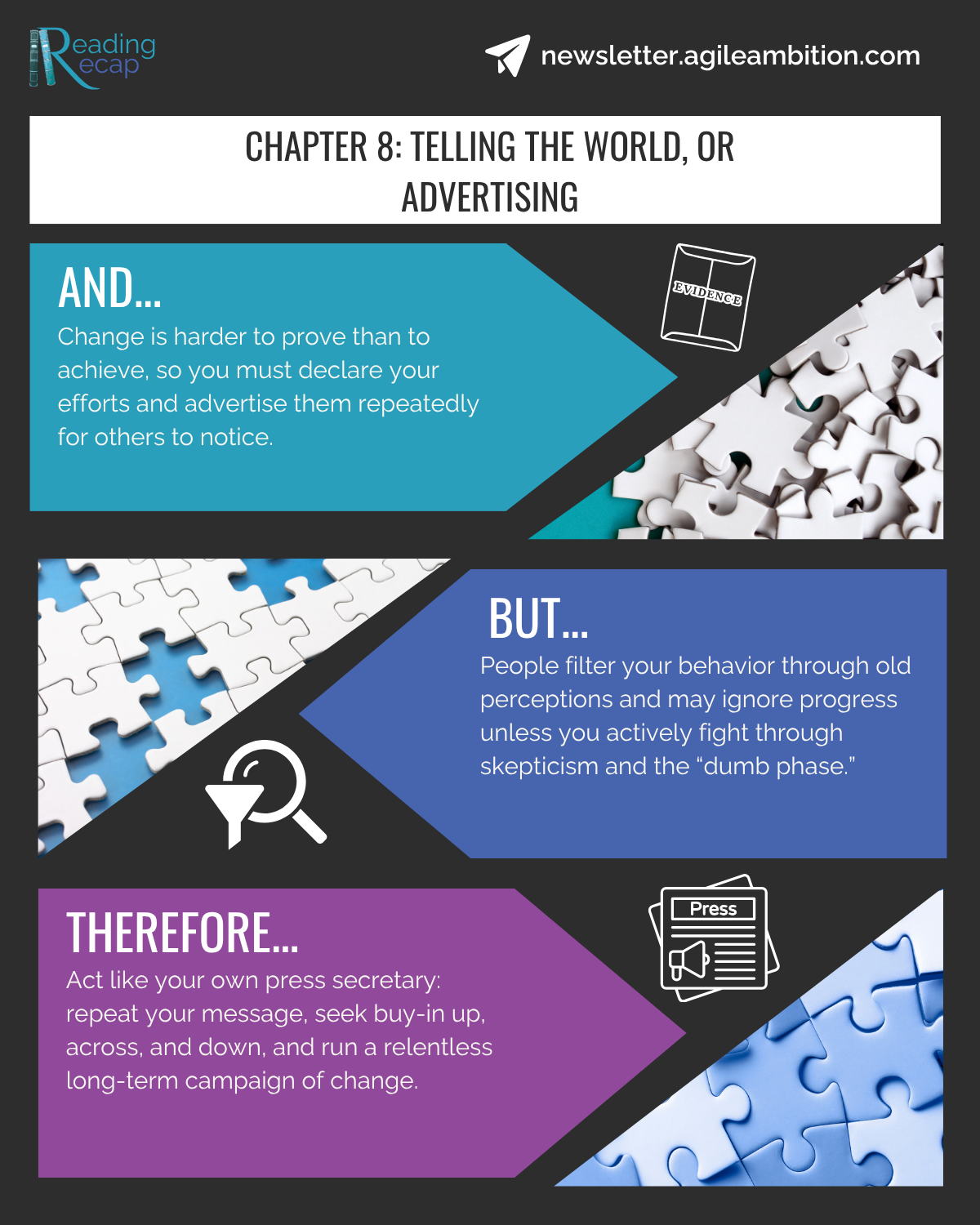 Reading Recap

newsletter.agileambition.com

CHAPTER 8: TELLING THE WORLD, OR ADVERTISING

AND...
Change is harder to prove than to achieve, so you must declare your efforts and advertise them repeatedly for others to notice.

EVIDENCE

BUT...
People filter your behavior through old perceptions and may ignore progress unless you actively fight through skepticism and the “dumb phase.”

THEREFORE...
Act like your own press secretary: repeat your message, seek buy-in up, across, and down, and run a relentless long-term campaign of change.

Press